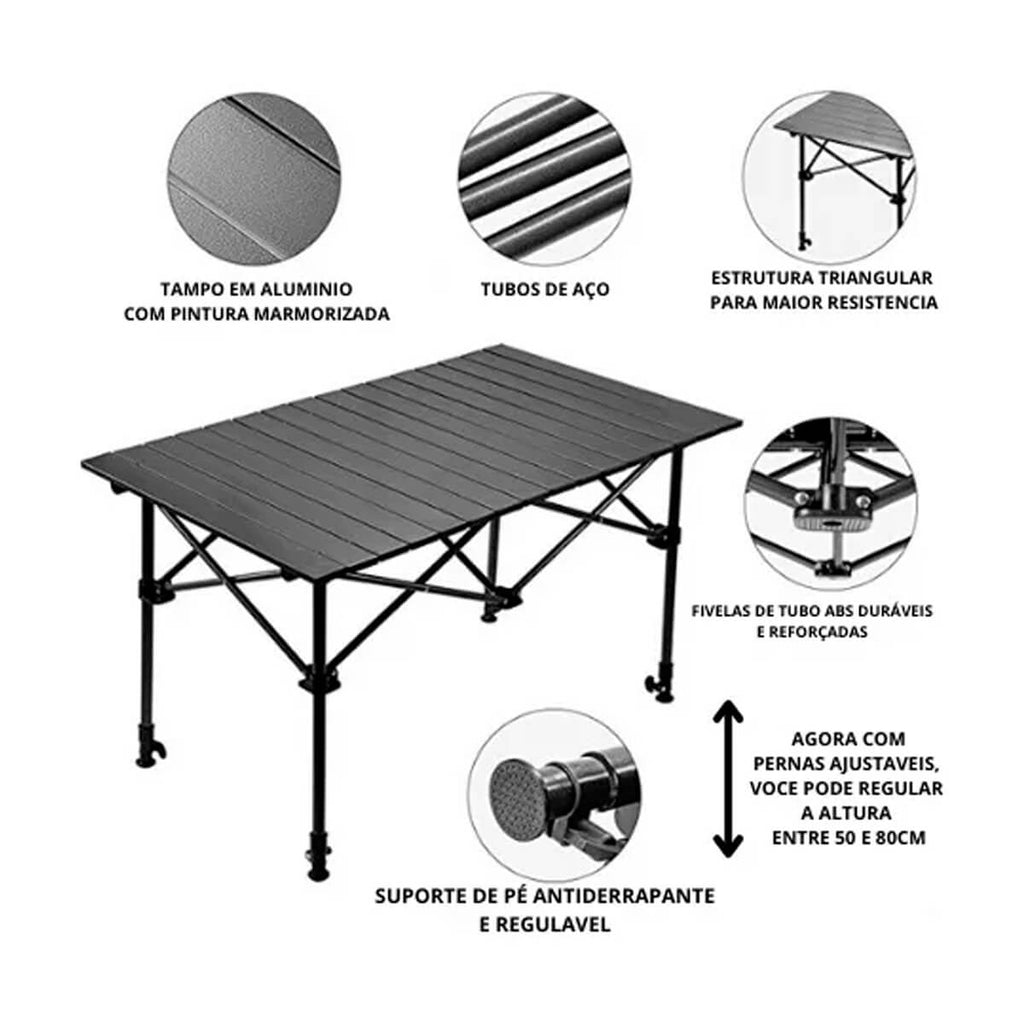 TAMPO EM ALUMINIO COM PINTURA MARMORIZADA

TUBOS DE AÇO

ESTRUTURA TRIANGULAR PARA MAIOR RESISTENCIA

FIVELAS DE TUBO ABS DURÁVEIS E REFORÇADAS

AGORA COM PERNAS AJUSTAVEIS, VOCE PODE REGULAR A ALTURA ENTRE 50 E 80CM

SUPORTE DE PÉ ANTIDERRAPANTE E REGULAVEL