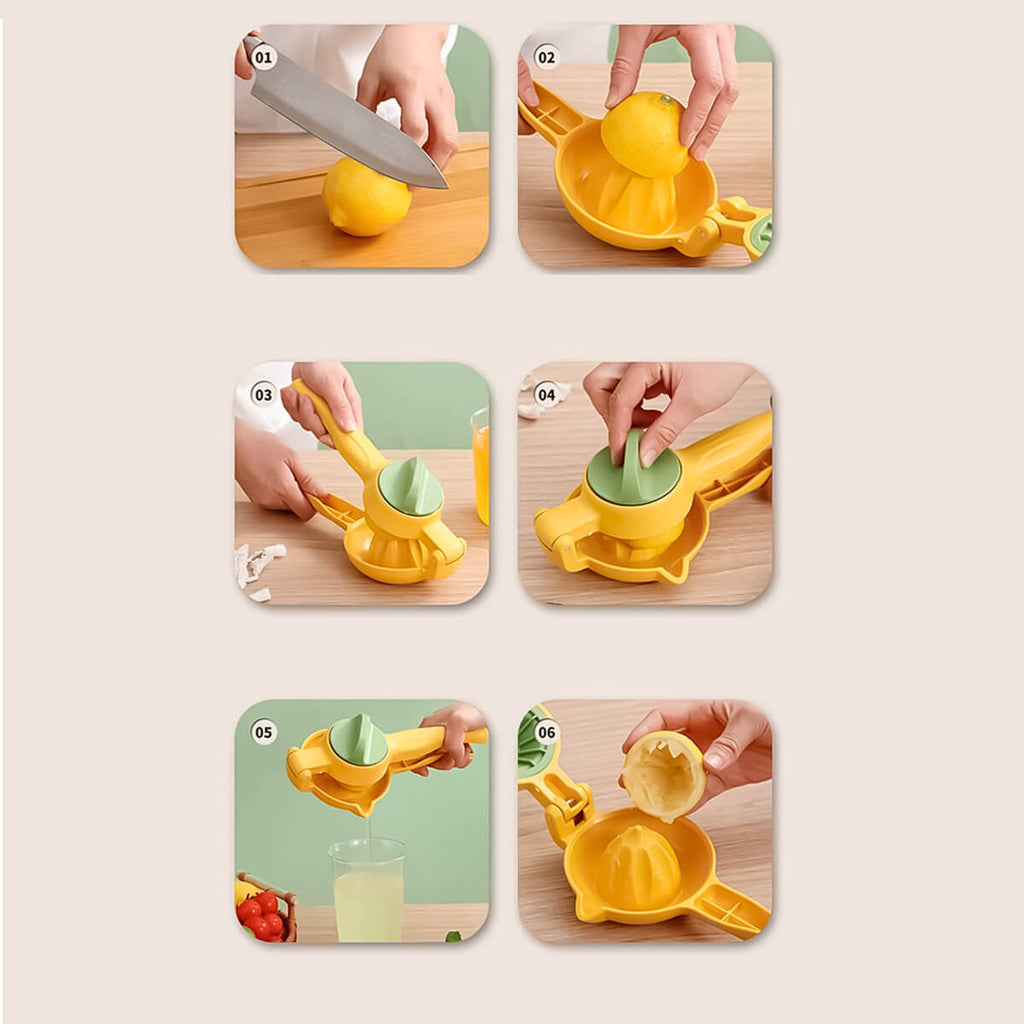 01

02

03

04

05

06